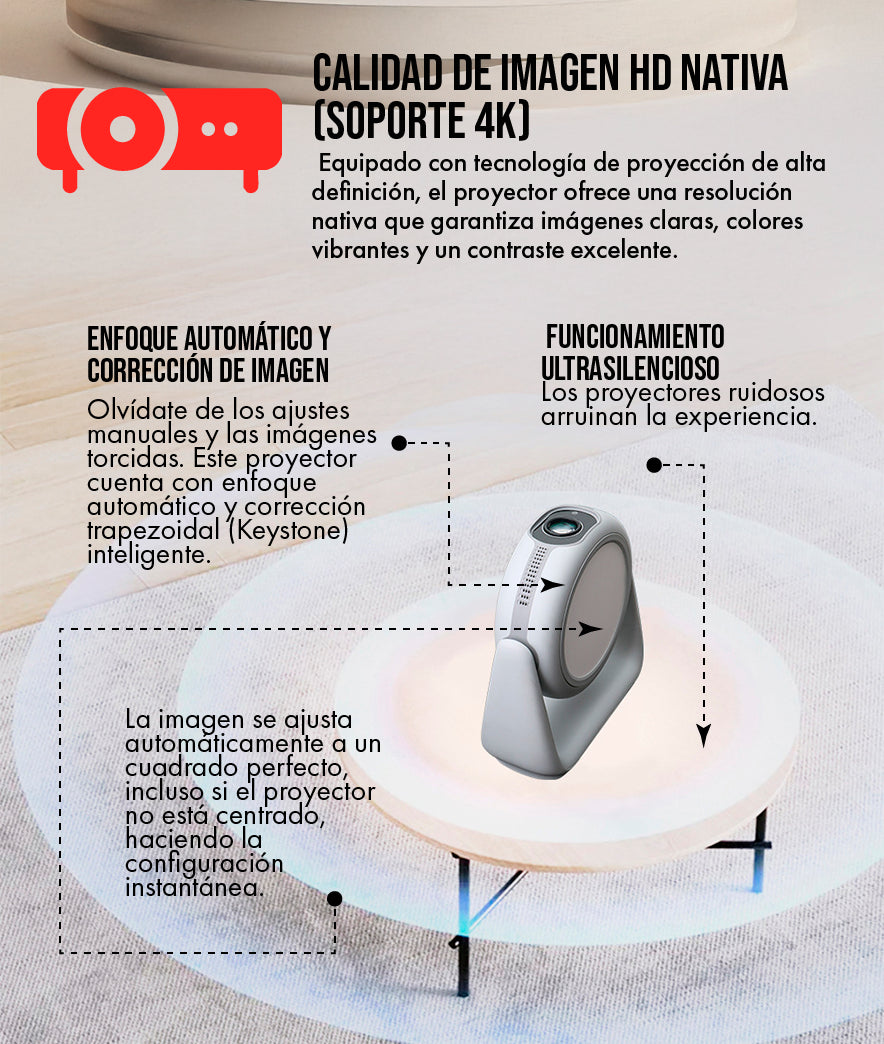 CALIDAD DE IMAGEN HD NATIVA (SOPORTE 4K)

Equipado con tecnología de proyección de alta definición, el proyector ofrece una resolución nativa que garantiza imágenes claras, colores vibrantes y un contraste excelente.

ENFOQUE AUTOMÁTICO Y CORRECCIÓN DE IMAGEN

Olvídate de los ajustes manuales y las imágenes torcidas. Este proyector cuenta con enfoque automático y corrección trapezoidal (Keystone) inteligente.

FUNCIONAMIENTO ULTRASILENCIOSO

Los proyectores ruidosos arruinan la experiencia.

La imagen se ajusta automáticamente a un cuadrado perfecto, incluso si el proyector no está centrado, haciendo la configuración instantánea.