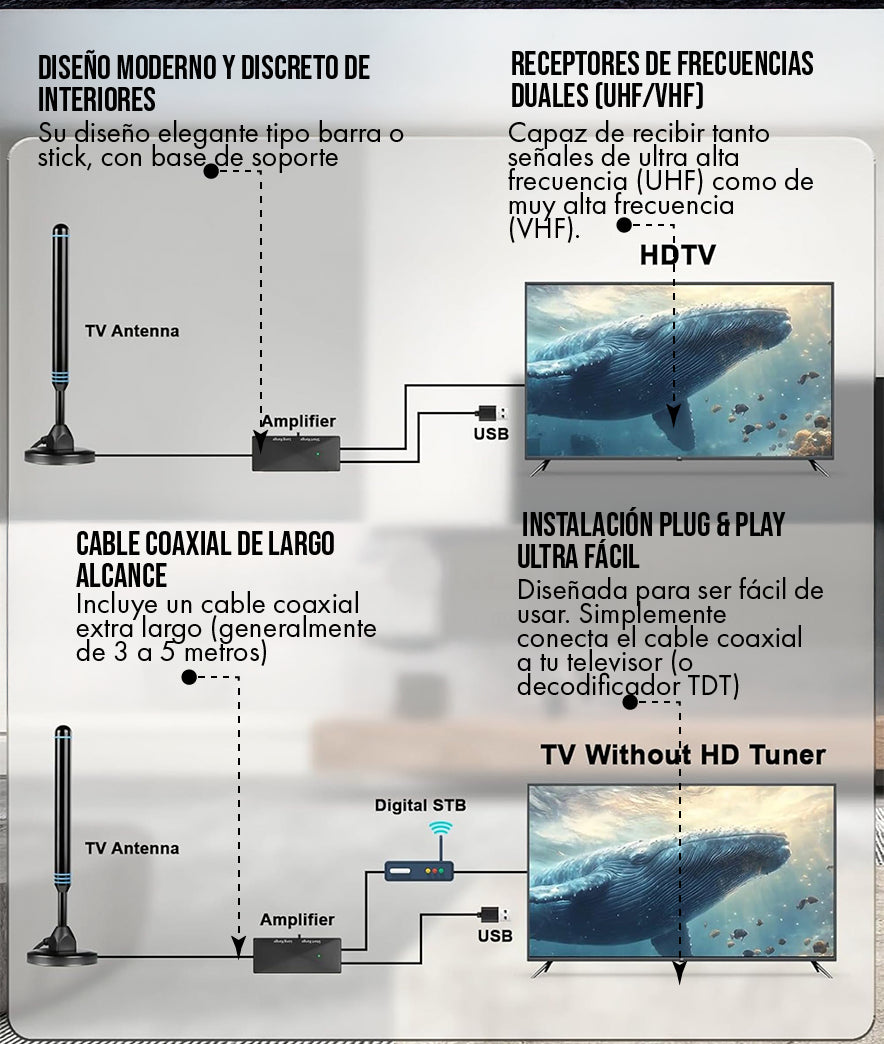 DISEÑO MODERNO Y DISCRETO DE INTERIORES
Su diseño elegante tipo barra o stick, con base de soporte

RECEPTORES DE FRECUENCIAS DUALES (UHF/VHF)
Capaz de recibir tanto señales de ultra alta frecuencia (UHF) como de muy alta frecuencia (VHF).

HDTV

TV Antenna

Amplifier

USB

CABLE COAXIAL DE LARGO ALCANCE
Incluye un cable coaxial extra largo (generalmente de 3 a 5 metros)

INSTALACIÓN PLUG & PLAY ULTRA FÁCIL
Diseñada para ser fácil de usar. Simplemente conecta el cable coaxial a tu televisor (o decodificador TDT)

TV Without HD Tuner

Digital STB

TV Antenna

Amplifier

USB