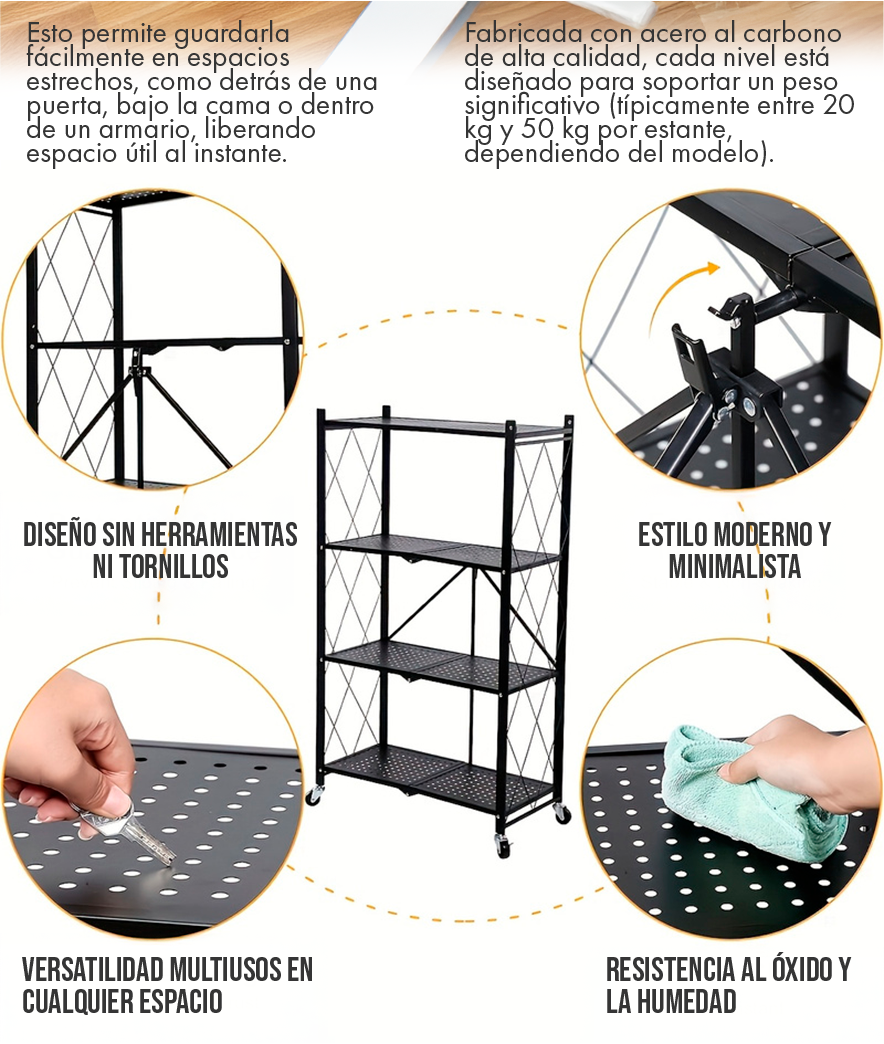 Esto permite guardarla fácilmente en espacios estrechos, como detrás de una puerta, bajo la cama o dentro de un armario, liberando espacio útil al instante.

Fabricada con acero al carbono de alta calidad, cada nivel está diseñado para soportar un peso significativo (típicamente entre 20 kg y 50 kg por estante, dependiendo del modelo).

DISEÑO SIN HERRAMIENTAS NI TORNILLOS

ESTILO MODERNO Y MINIMALISTA

VERSATILIDAD MULTIUSOS EN CUALQUIER ESPACIO

RESISTENCIA AL ÓXIDO Y LA HUMEDAD